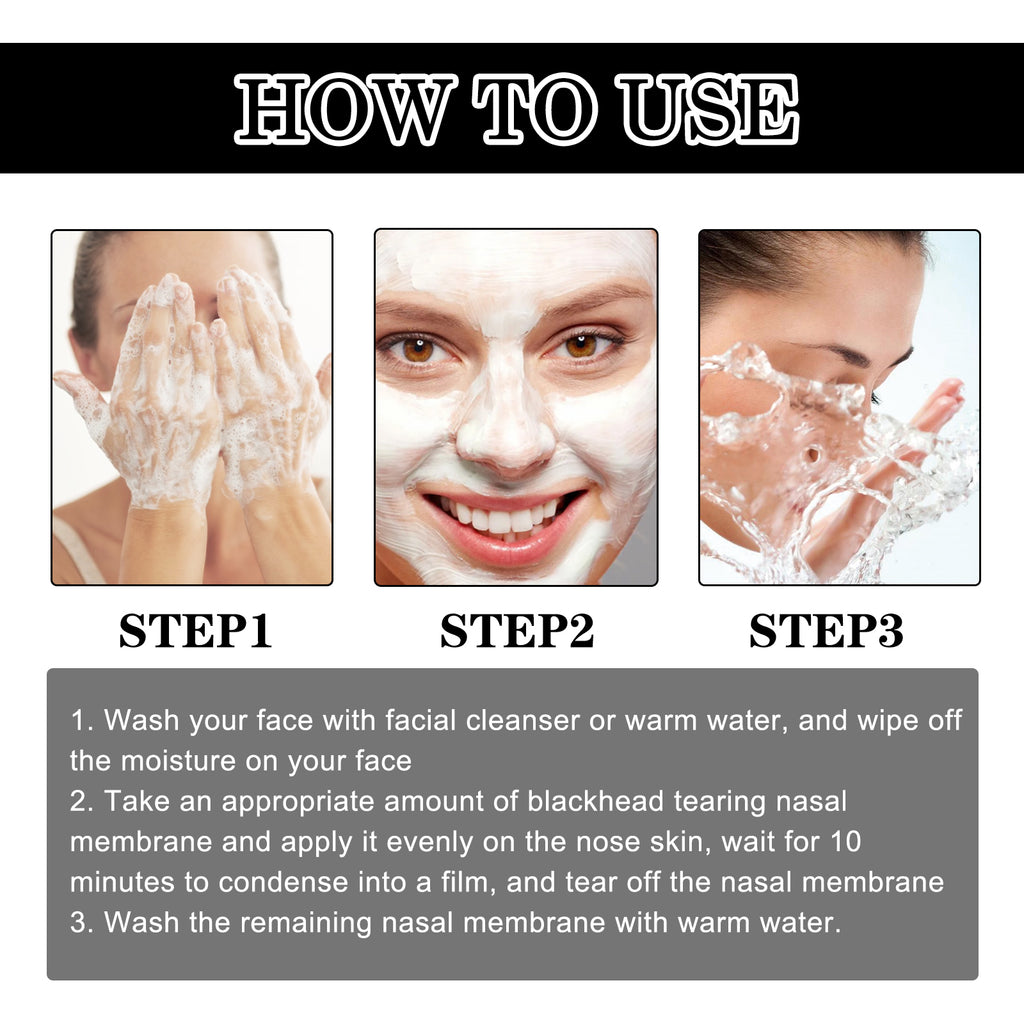 HOW TO USE

STEP1

STEP2

STEP3

1. Wash your face with facial cleanser or warm water, and wipe off the moisture on your face
2. Take an appropriate amount of blackhead tearing nasal membrane and apply it evenly on the nose skin, wait for 10 minutes to condense into a film, and tear off the nasal membrane
3. Wash the remaining nasal membrane with warm water.