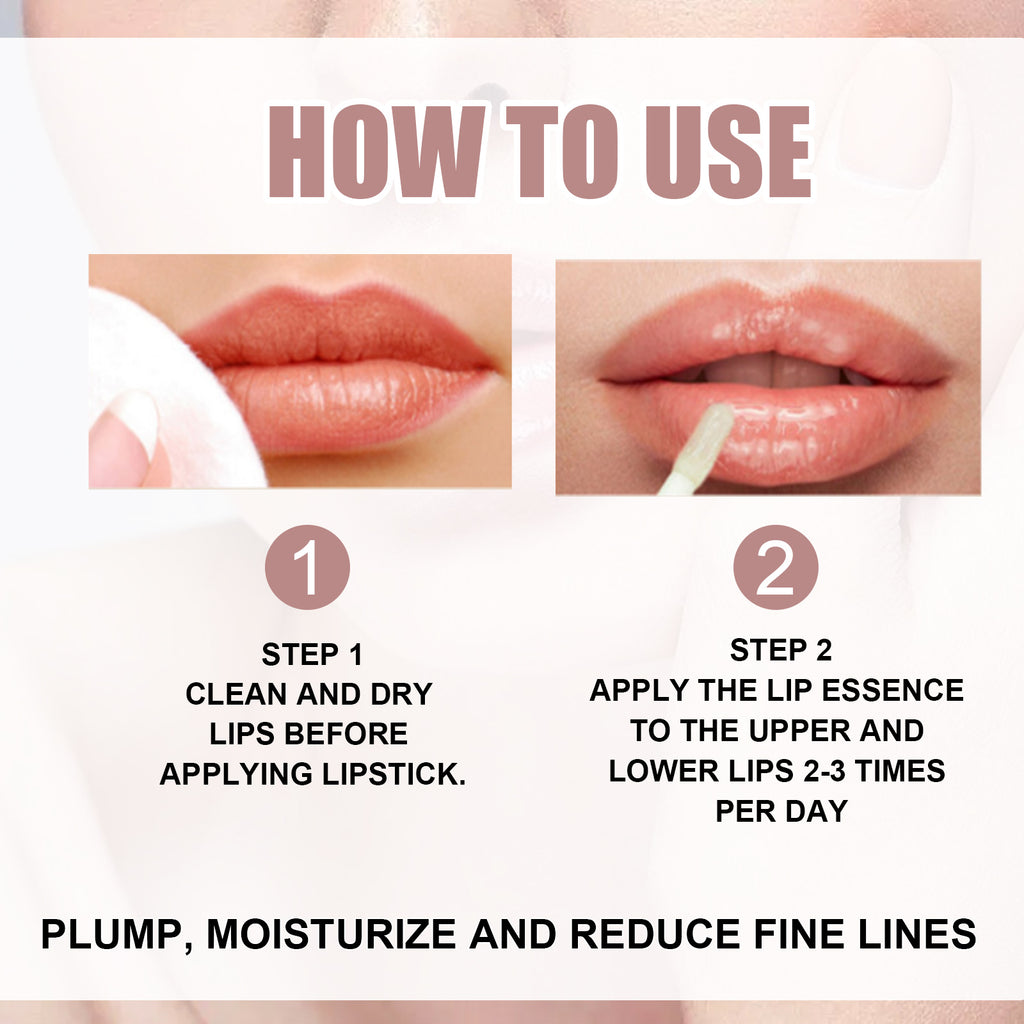 HOW TO USE

1

STEP 1
CLEAN AND DRY LIPS BEFORE APPLYING LIPSTICK.

2

STEP 2
APPLY THE LIP ESSENCE TO THE UPPER AND LOWER LIPS 2-3 TIMES PER DAY

PLUMP, MOISTURIZE AND REDUCE FINE LINES